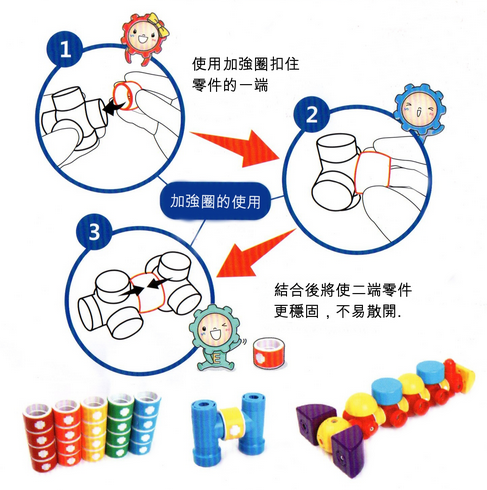 1

使用加強圈扣住零件的一端

2

加強圈的使用

3

結合後將使二端零件更穩固，不易散開.

E