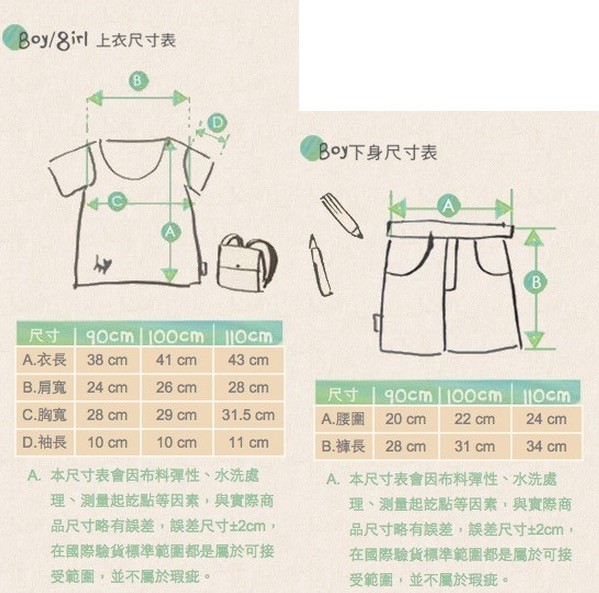 Boy/girl 上衣尺寸表

B

D

C

A

| 尺寸 | 90cm | 100cm | 110cm |
|---|---|---|---|
| A.衣長 | 38 cm | 41 cm | 43 cm |
| B.肩寬 | 24 cm | 26 cm | 28 cm |
| C.胸寬 | 28 cm | 29 cm | 31.5 cm |
| D.袖長 | 10 cm | 10 cm | 11 cm |

A. 本尺寸表會因布料彈性、水洗處理、測量起訖點等因素，與實際商品尺寸略有誤差，誤差尺寸±2cm，在國際驗貨標準範圍都是屬於可接受範圍，並不屬於瑕疵。

Boy下身尺寸表

A

B

| 尺寸 | 90cm | 100cm | 110cm |
|---|---|---|---|
| A.腰圍 | 20 cm | 22 cm | 24 cm |
| B.褲長 | 28 cm | 31 cm | 34 cm |

A. 本尺寸表會因布料彈性、水洗處理、測量起訖點等因素，與實際商品尺寸略有誤差，誤差尺寸±2cm，在國際驗貨標準範圍都是屬於可接受範圍，並不屬於瑕疵。